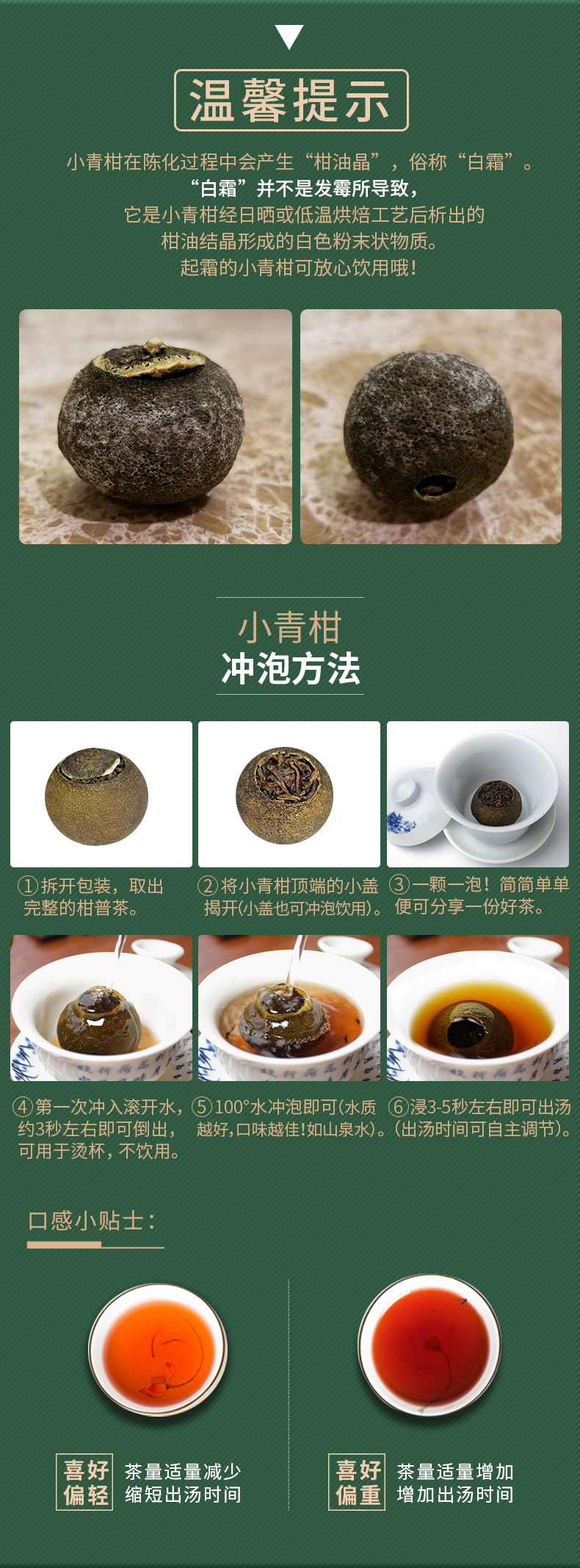 温馨提示

小青柑在陈化过程中会产生“柑油晶”，俗称“白霜”。
“白霜”并不是发霉所导致，
它是小青柑经日晒或低温烘焙工艺后析出的
柑油结晶形成的白色粉末状物质。
起霜的小青柑可放心饮用哦！

小青柑
冲泡方法

①拆开包装，取出完整的柑普茶。

②将小青柑顶端的小盖揭开(小盖也可冲泡饮用)。

③一颗一泡！简简单单便可分享一份好茶。

④第一次冲入滚开水，约3秒左右即可倒出，可用于烫杯，不饮用。

⑤100°水冲泡即可(水质越好,口味越佳!如山泉水)。

⑥浸3-5秒左右即可出汤(出汤时间可自主调节)。

口感小贴士：

喜好偏轻 茶量适量减少 缩短出汤时间

喜好偏重 茶量适量增加 增加出汤时间