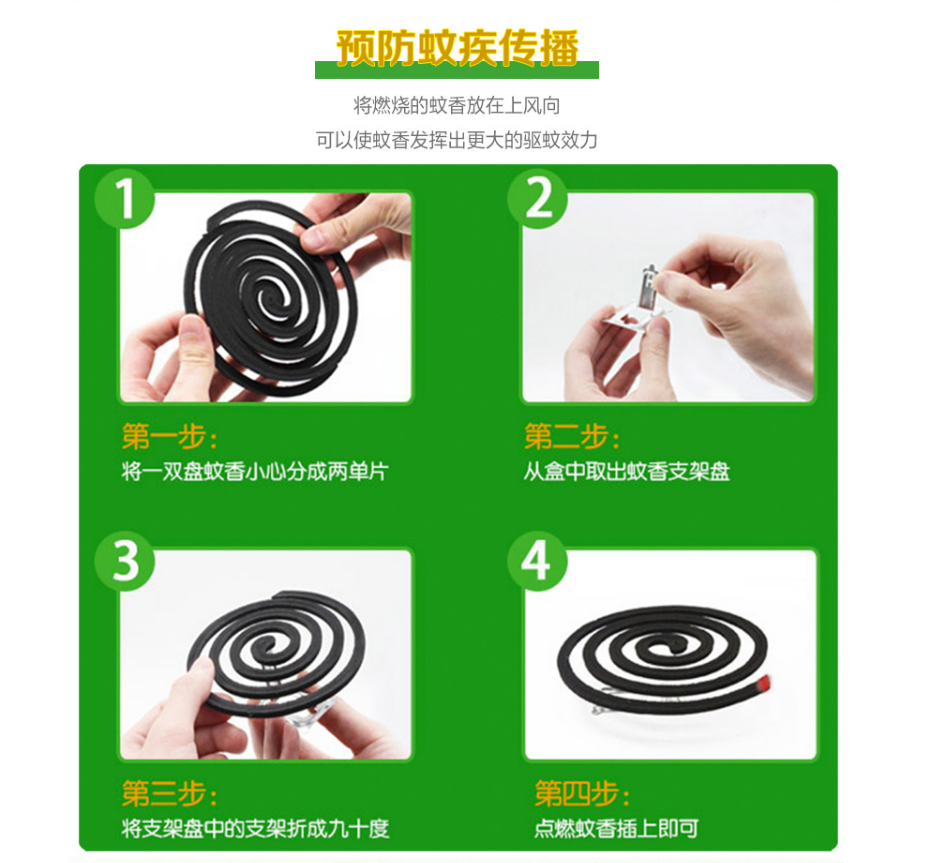 预防蚊疾传播

将燃烧的蚊香放在上风向
可以使蚊香发挥出更大的驱蚊效力

1

第一步：
将一双盘蚊香小心分成两单片

2

第二步：
从盒中取出蚊香支架盘

3

第三步：
将支架盘中的支架折成九十度

4

第四步：
点燃蚊香插上即可