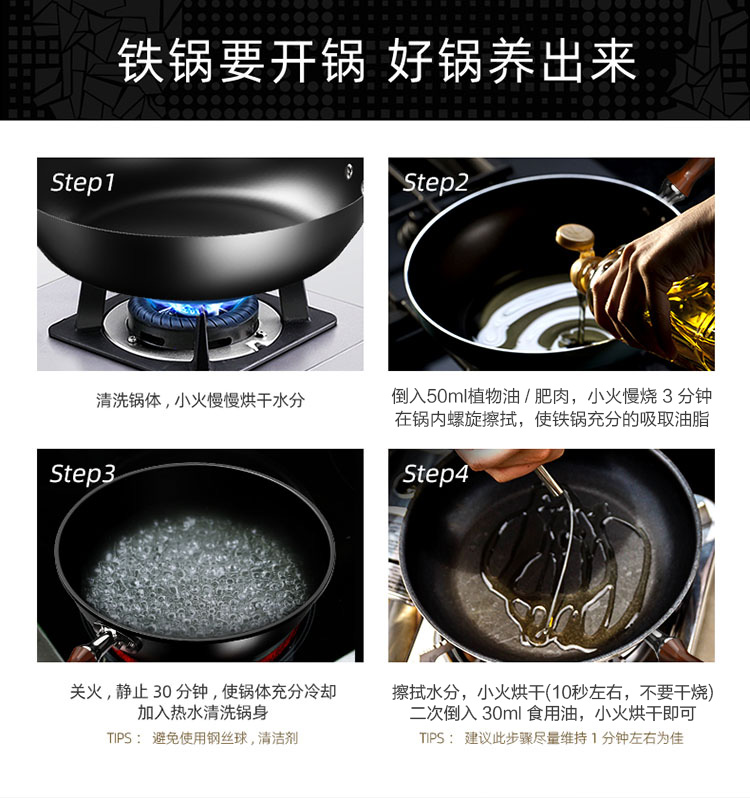 铁锅要开锅 好锅养出来

Step1

清洗锅体，小火慢慢烘干水分

Step2

倒入50ml植物油 / 肥肉，小火慢烧 3 分钟
在锅内螺旋擦拭，使铁锅充分的吸取油脂

Step3

关火，静止 30 分钟，使锅体充分冷却
加入热水清洗锅身
TIPS： 避免使用钢丝球，清洁剂

Step4

擦拭水分，小火烘干(10秒左右，不要干烧)
二次倒入 30ml 食用油，小火烘干即可
TIPS： 建议此步骤尽量维持 1 分钟左右为佳