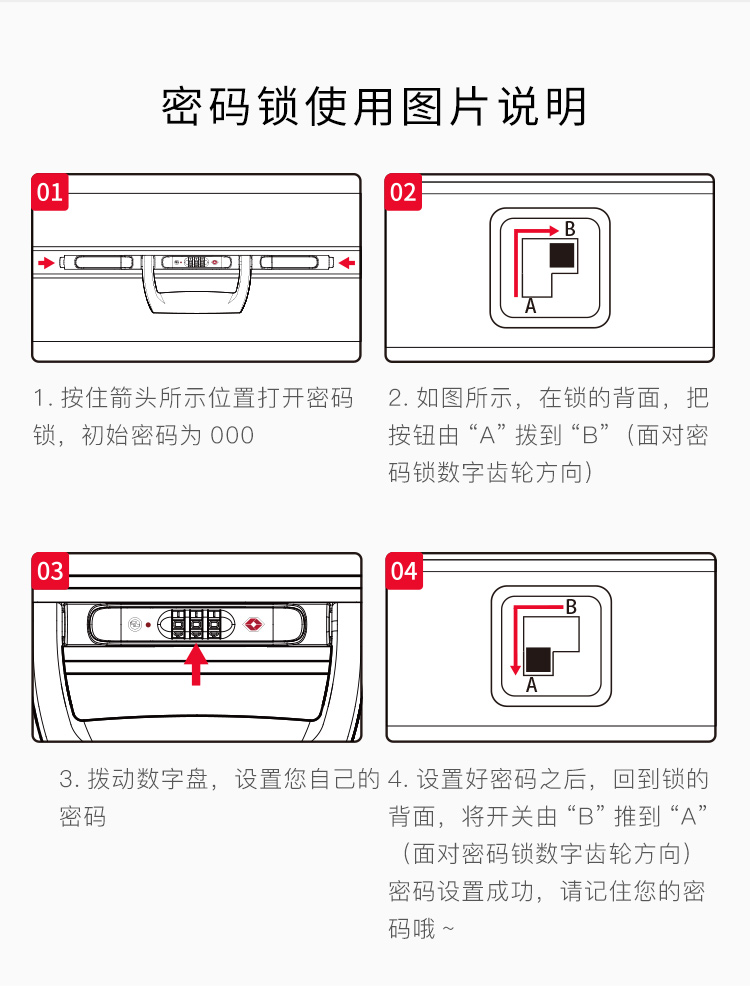 密码锁使用图片说明

01

1. 按住箭头所示位置打开密码锁，初始密码为 000

02

B

A

2. 如图所示，在锁的背面，把按钮由“A”拨到“B”（面对密码锁数字齿轮方向）

03

3. 拨动数字盘，设置您自己的密码

04

B

A

4. 设置好密码之后，回到锁的背面，将开关由“B”推到“A”（面对密码锁数字齿轮方向）密码设置成功，请记住您的密码哦 ~