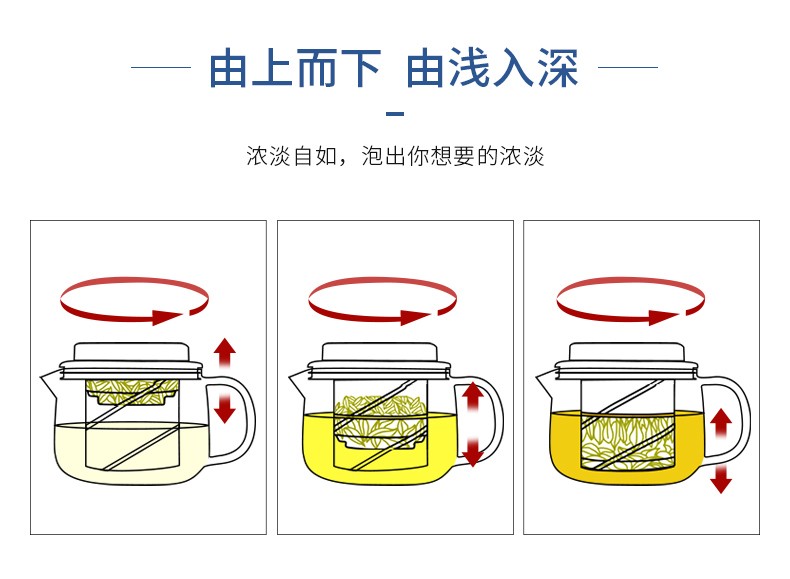 由上而下 由浅入深

浓淡自如，泡出你想要的浓淡