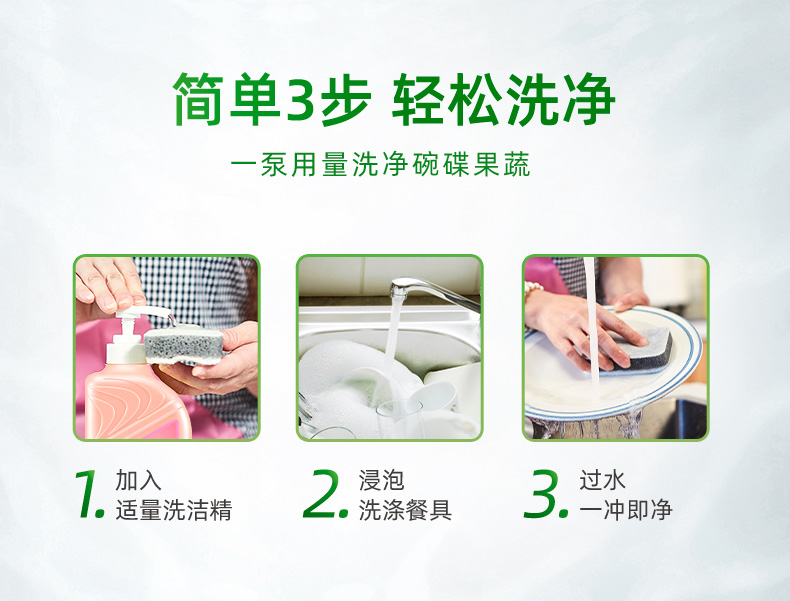 简单3步 轻松洗净

一泵用量洗净碗碟果蔬

1. 加入
适量洗洁精

2. 浸泡
洗涤餐具

3. 过水
一冲即净