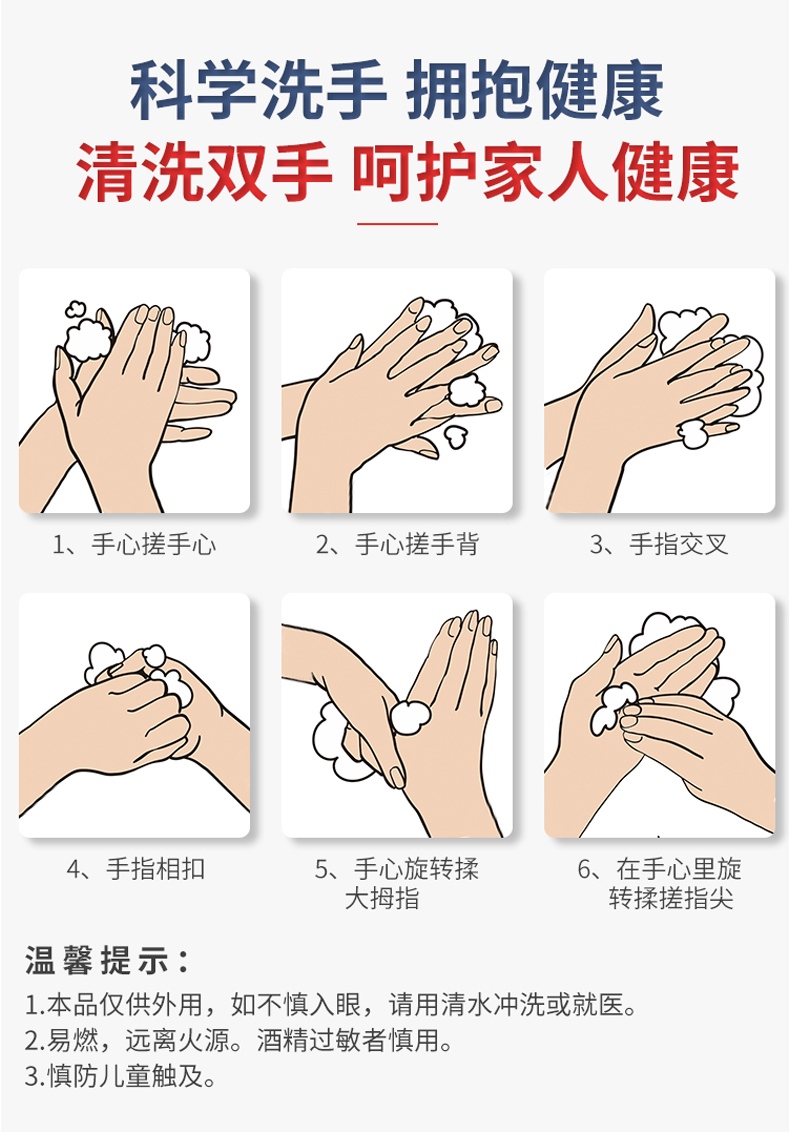 科学洗手 拥抱健康
清洗双手 呵护家人健康

1、手心搓手心

2、手心搓手背

3、手指交叉

4、手指相扣

5、手心旋转揉大拇指

6、在手心里旋转揉搓指尖

温馨提示：
1.本品仅供外用，如不慎入眼，请用清水冲洗或就医。
2.易燃，远离火源。酒精过敏者慎用。
3.慎防儿童触及。