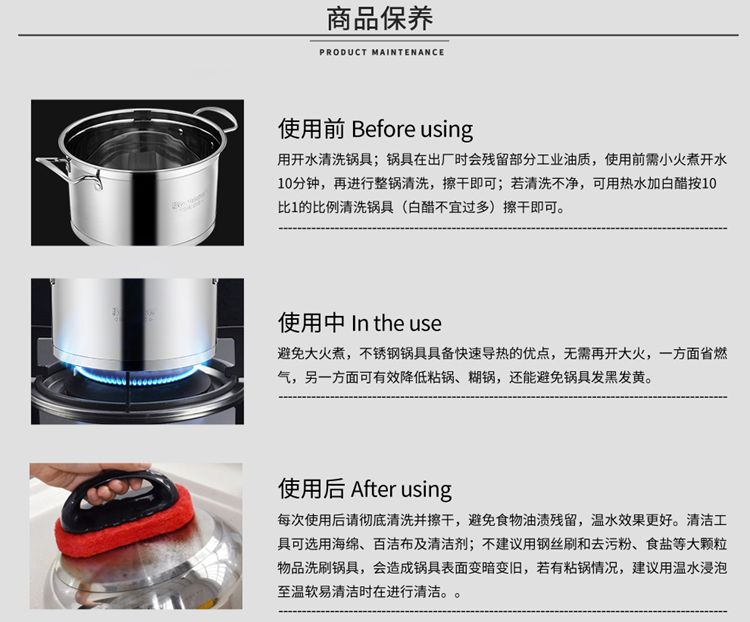 商品保养

PRODUCT MAINTENANCE

使用前 Before using

用开水清洗锅具；锅具在出厂时会残留部分工业油质，使用前需小火煮开水10分钟，再进行整锅清洗，擦干即可；若清洗不净，可用热水加白醋按10比1的比例清洗锅具（白醋不宜过多）擦干即可。

使用中 In the use

避免大火煮，不锈钢锅具具备快速导热的优点，无需再开大火，一方面省燃气，另一方面可有效降低粘锅、糊锅，还能避免锅具发黑发黄。

使用后 After using

每次使用后请彻底清洗并擦干，避免食物油渍残留，温水效果更好。清洁工具可选用海绵、百洁布及清洁剂；不建议用钢丝刷和去污粉、食盐等大颗粒物品洗刷锅具，会造成锅具表面变暗变旧，若有粘锅情况，建议用温水浸泡至温软易清洁时在进行清洁。。