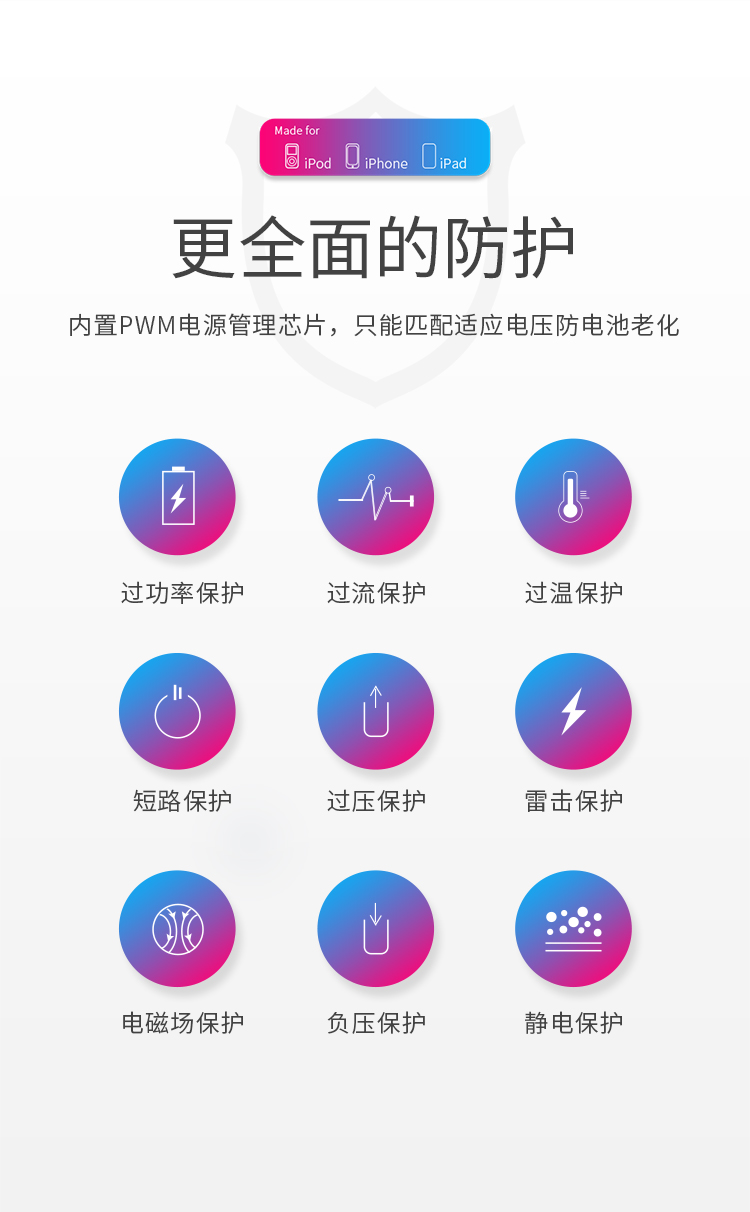 Made for
iPod iPhone iPad

更全面的防护

内置PWM电源管理芯片，只能匹配适应电压防电池老化

过功率保护 过流保护 过温保护

短路保护 过压保护 雷击保护

电磁场保护 负压保护 静电保护