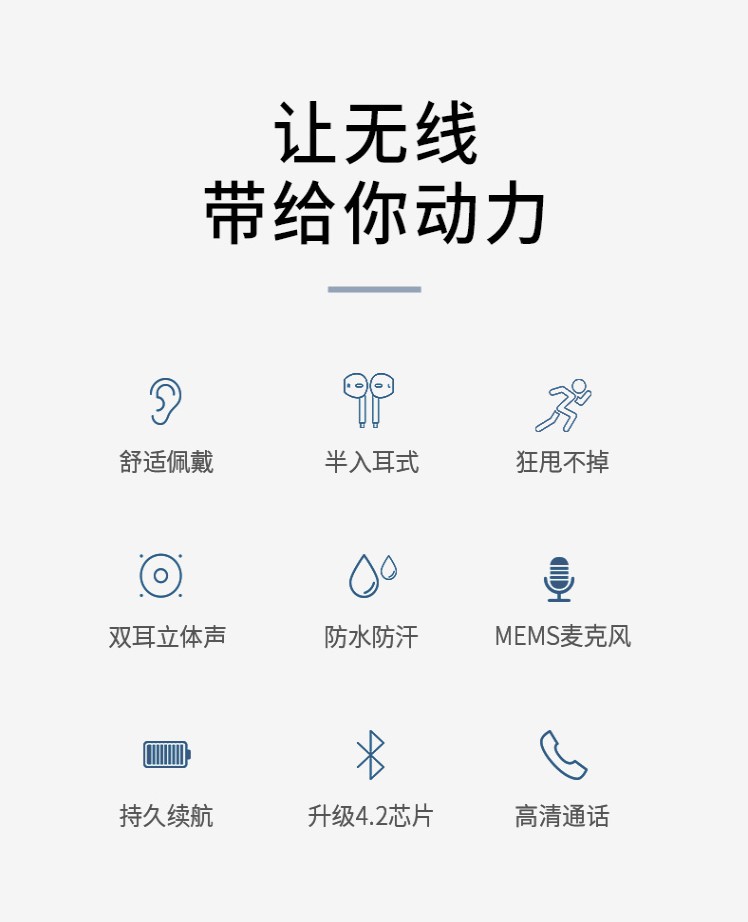 让无线
带给你动力

舒适佩戴

半入耳式

狂甩不掉

双耳立体声

防水防汗

MEMS麦克风

持久续航

升级4.2芯片

高清通话