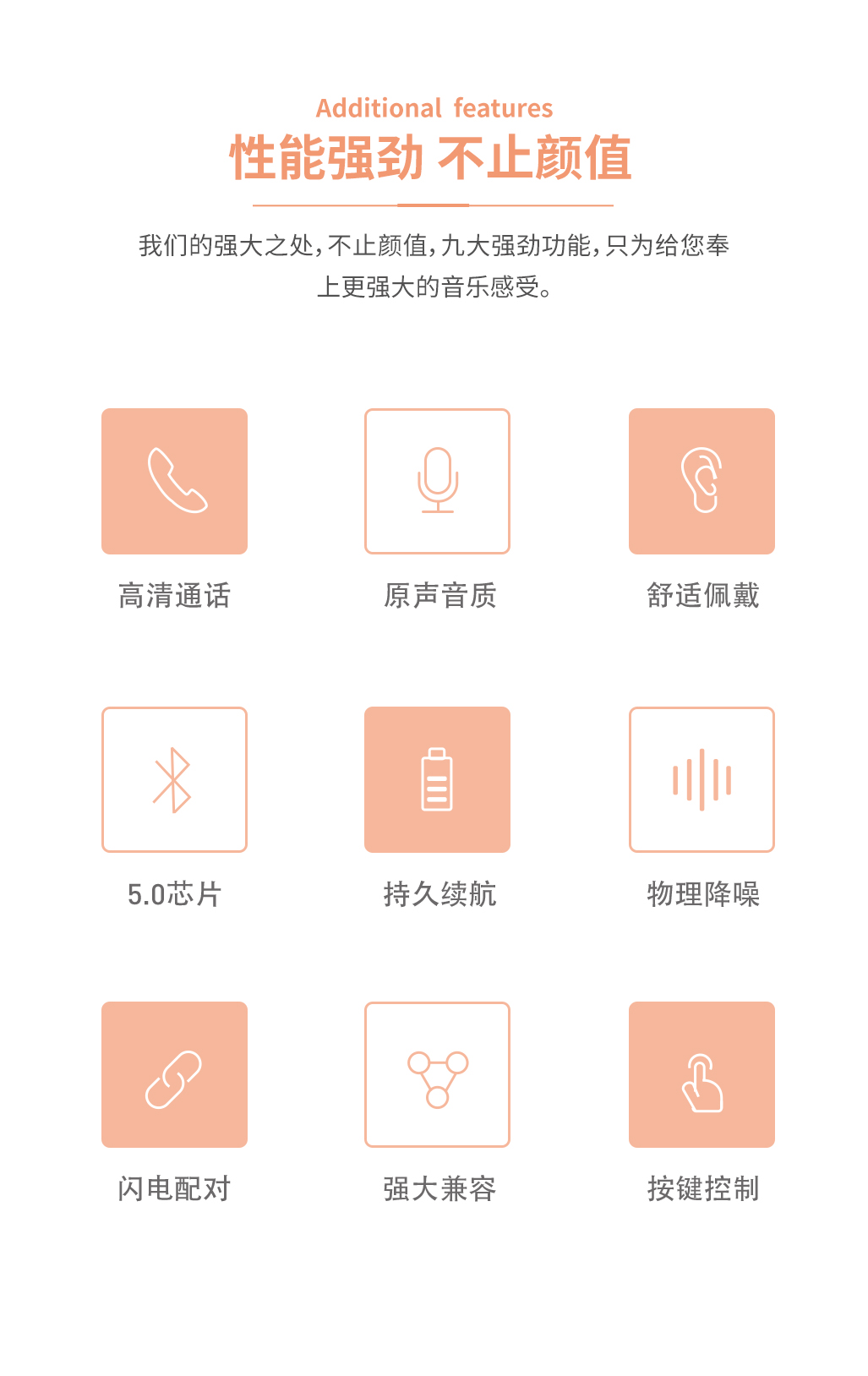 Additional features

性能强劲 不止颜值

我们的强大之处，不止颜值，九大强劲功能，只为给您奉上更强大的音乐感受。

高清通话

原声音质

舒适佩戴

5.0芯片

持久续航

物理降噪

闪电配对

强大兼容

按键控制