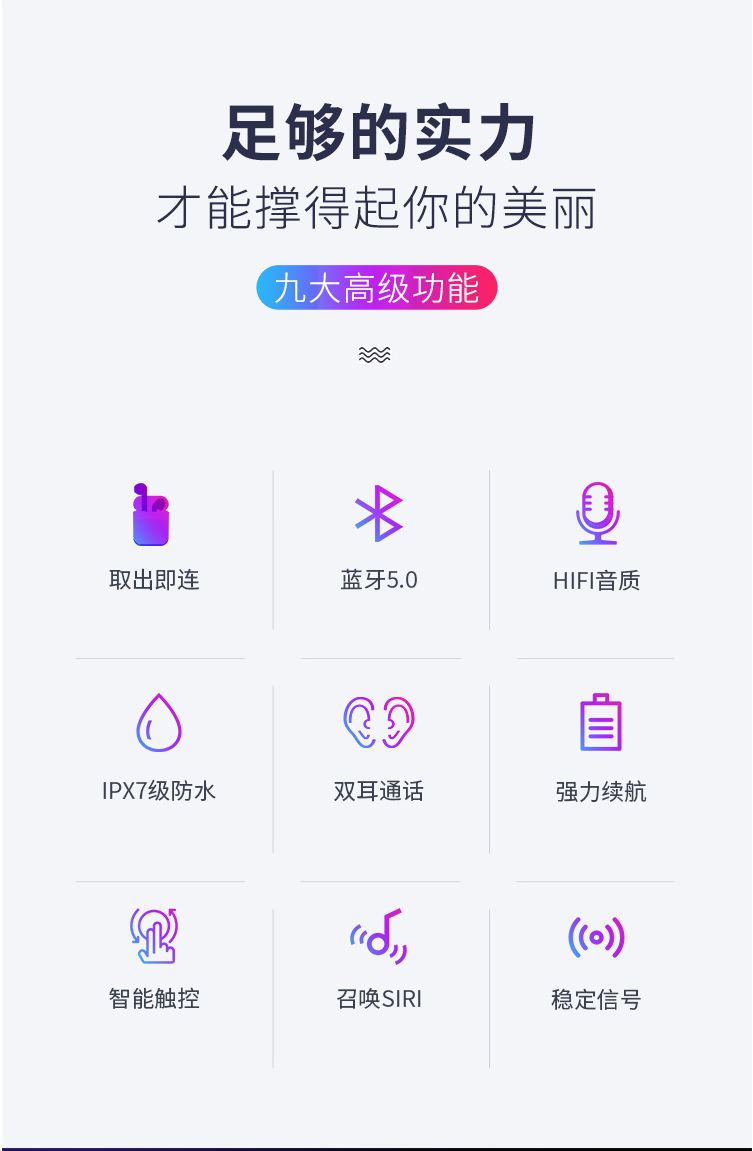 足够的实力

才能撑得起你的美丽

九大高级功能

取出即连

蓝牙5.0

HIFI音质

IPX7级防水

双耳通话

强力续航

智能触控

召唤SIRI

稳定信号