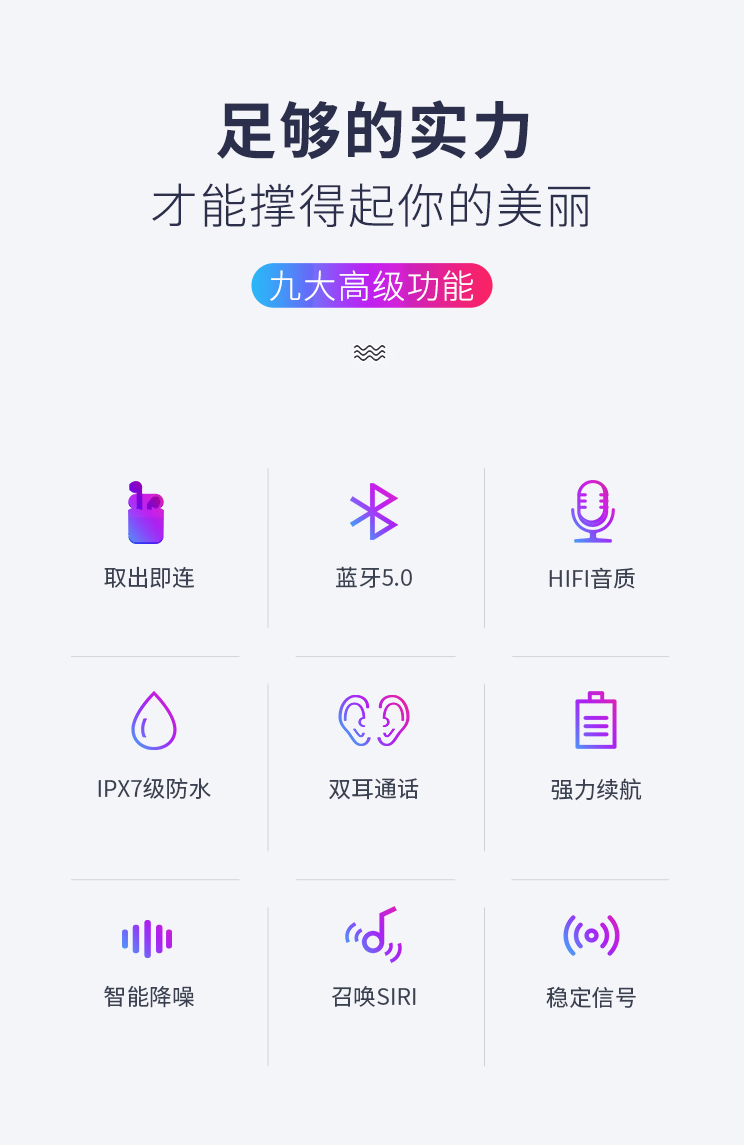 足够的实力
才能撑得起你的美丽

九大高级功能

取出即连

蓝牙5.0

HIFI音质

IPX7级防水

双耳通话

强力续航

智能降噪

召唤SIRI

稳定信号