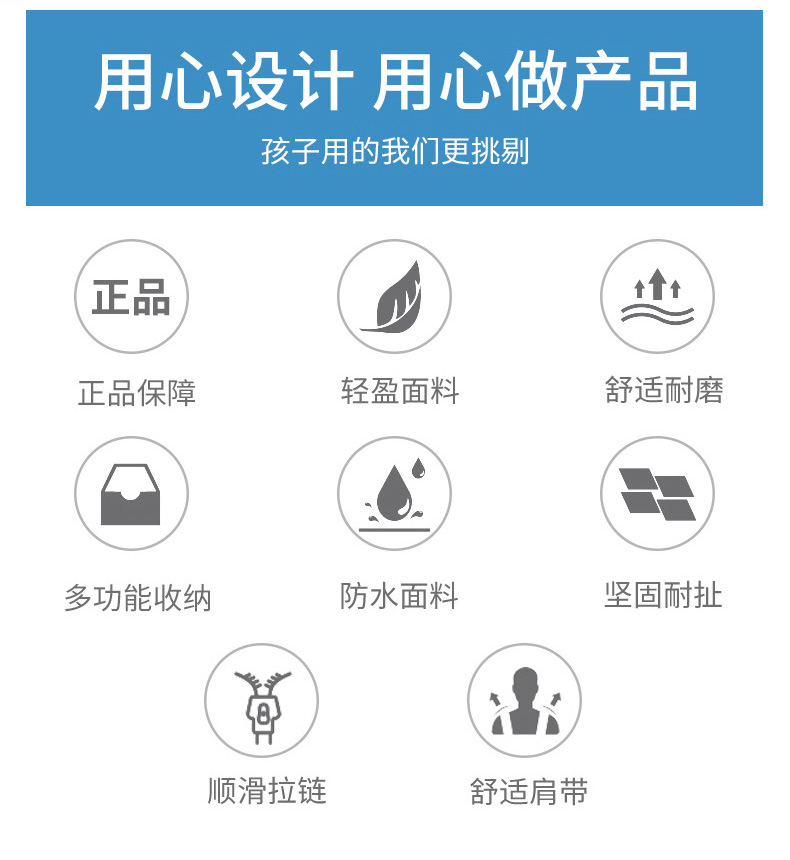 用心设计 用心做产品

孩子用的我们更挑剔

正品

正品保障

轻盈面料

舒适耐磨

多功能收纳

防水面料

坚固耐扯

顺滑拉链

舒适肩带