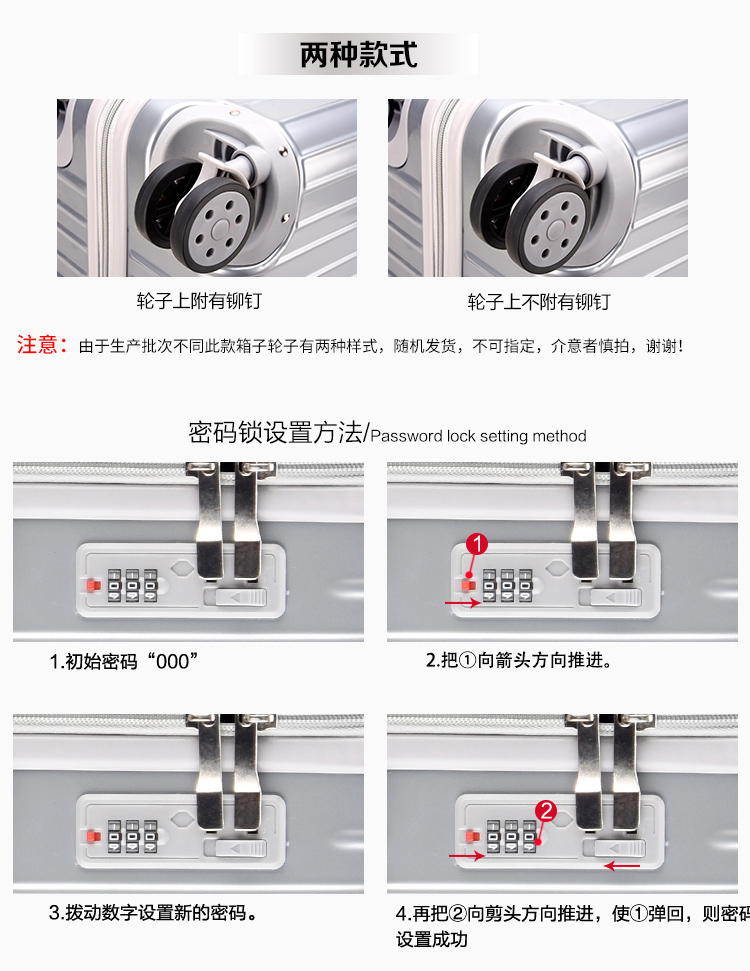 两种款式

轮子上附有铆钉

轮子上不附有铆钉

注意：由于生产批次不同此款箱子轮子有两种样式，随机发货，不可指定，介意者慎拍，谢谢！

密码锁设置方法/Password lock setting method

1

1.初始密码“000”

2.把①向箭头方向推进。

2

3.拨动数字设置新的密码。

4.再把②向剪头方向推进，使①弹回，则密码设置成功