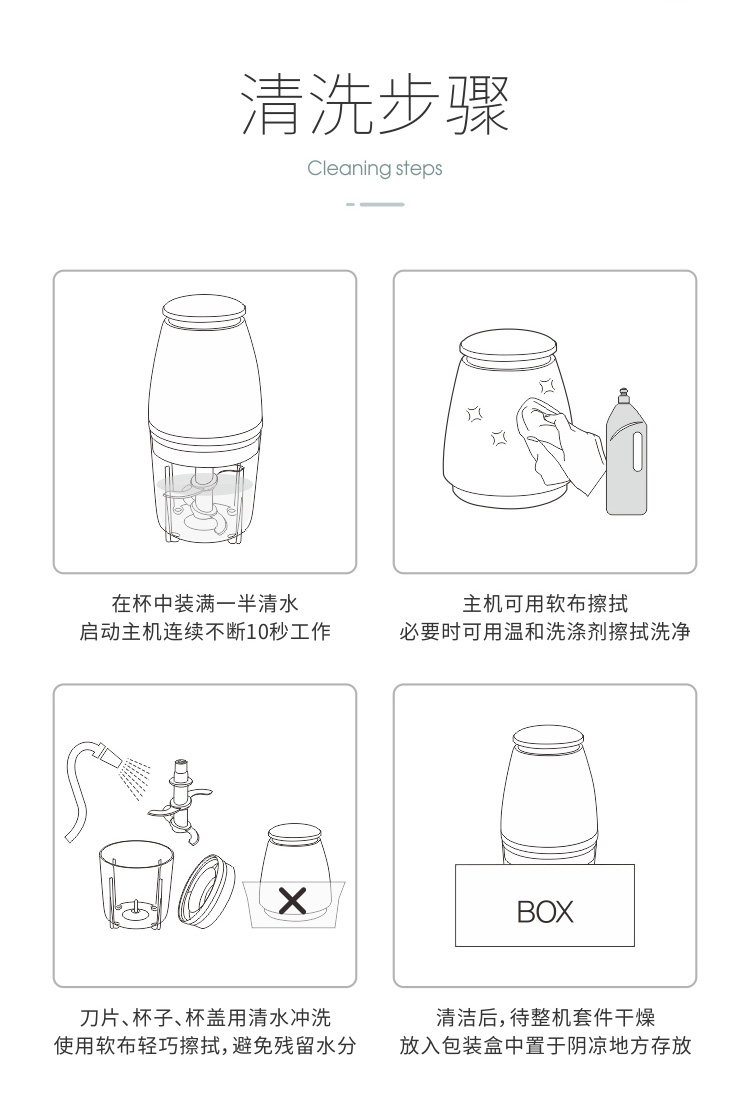 清洗步骤

Cleaning steps

在杯中装满一半清水
启动主机连续不断10秒工作

主机可用软布擦拭
必要时可用温和洗涤剂擦拭洗净

刀片、杯子、杯盖用清水冲洗
使用软布轻巧擦拭，避免残留水分

BOX

清洁后，待整机套件干燥
放入包装盒中置于阴凉地方存放