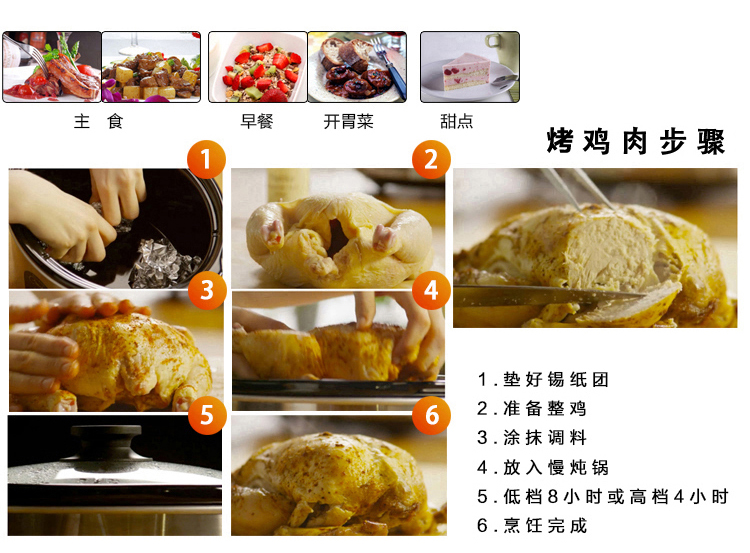 主 食

早餐

开胃菜

甜点

烤鸡肉步骤

1

2

3

4

5

6

1.垫好锡纸团
2.准备整鸡
3.涂抹调料
4.放入慢炖锅
5.低档8小时或高档4小时
6.烹饪完成