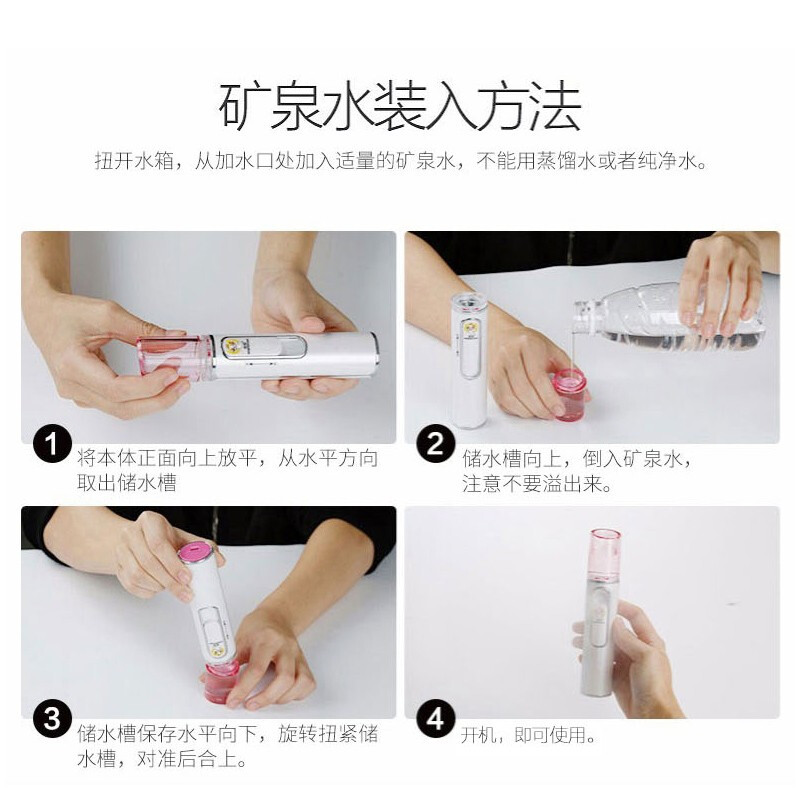 矿泉水装入方法

扭开水箱，从加水口处加入适量的矿泉水，不能用蒸馏水或者纯净水。

1 将本体正面向上放平，从水平方向取出储水槽

2 储水槽向上，倒入矿泉水，注意不要溢出来。

3 储水槽保存水平向下，旋转扭紧储水槽，对准后合上。

4 开机，即可使用。