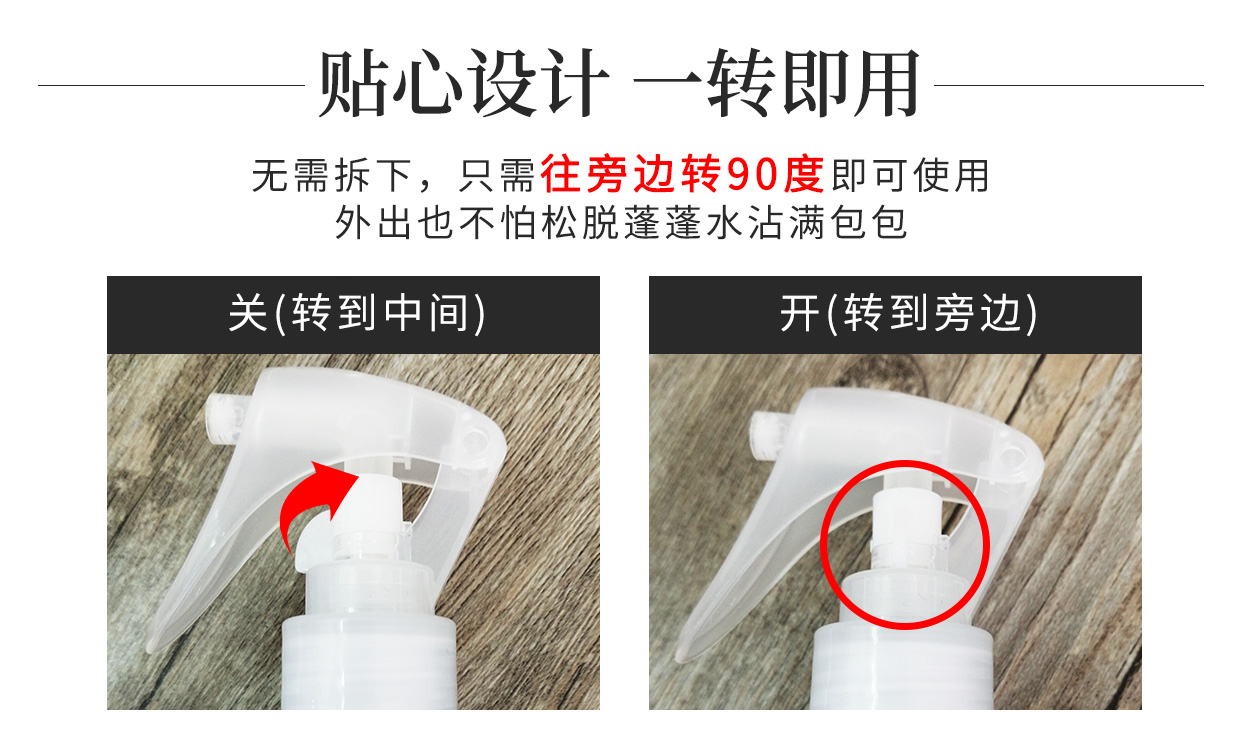 贴心设计 一转即用

无需拆下，只需往旁边转90度即可使用
外出也不怕松脱蓬蓬水沾满包包

关(转到中间)

开(转到旁边)