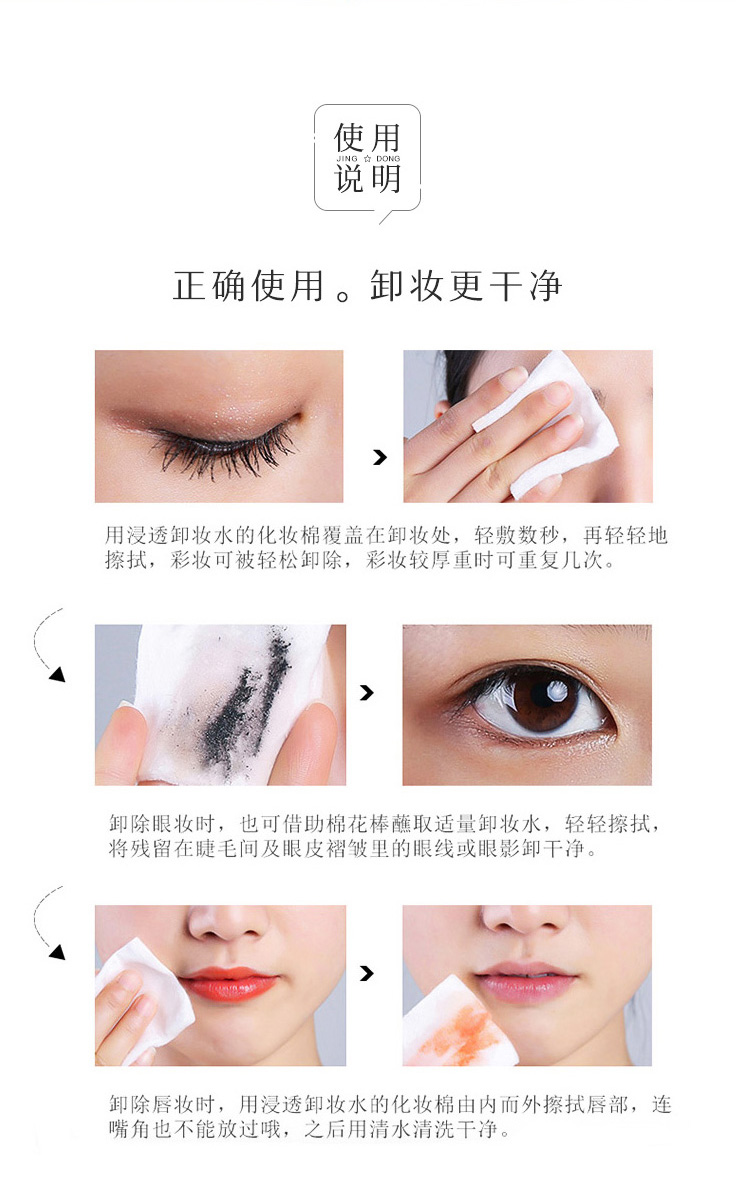 使用
JING ☆ DONG
说明

正确使用。卸妆更干净

用浸透卸妆水的化妆棉覆盖在卸妆处，轻敷数秒，再轻轻地擦拭，彩妆可被轻松卸除，彩妆较厚重时可重复几次。

卸除眼妆时，也可借助棉花棒蘸取适量卸妆水，轻轻擦拭，将残留在睫毛间及眼皮褶皱里的眼线或眼影卸干净。

卸除唇妆时，用浸透卸妆水的化妆棉由内而外擦拭唇部，连嘴角也不能放过哦，之后用清水清洗干净。