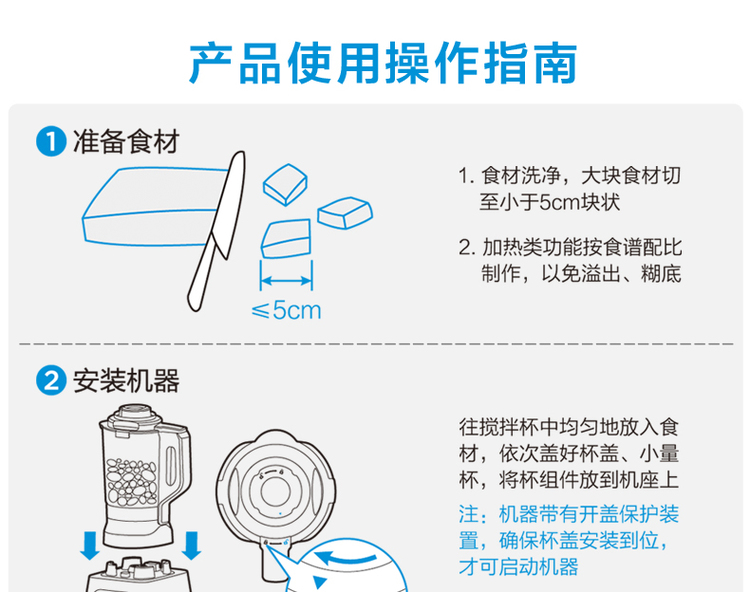 产品使用操作指南

1 准备食材

≤5cm

1. 食材洗净，大块食材切至小于5cm块状

2. 加热类功能按食谱配比制作，以免溢出、糊底

2 安装机器

往搅拌杯中均匀地放入食材，依次盖好杯盖、小量杯，将杯组件放到机座上

注：机器带有开盖保护装置，确保杯盖安装到位，才可启动机器