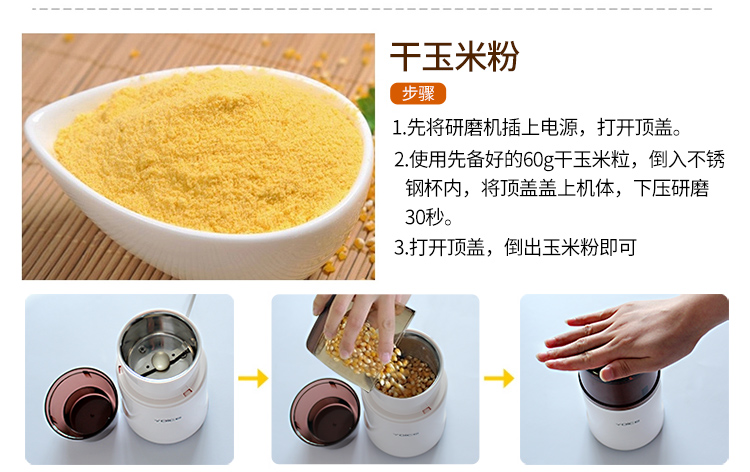 干玉米粉

步骤

1.先将研磨机插上电源，打开顶盖。

2.使用先备好的60g干玉米粒，倒入不锈钢杯内，将顶盖盖上机体，下压研磨30秒。

3.打开顶盖，倒出玉米粉即可

YOICE

YOICE

YOICE